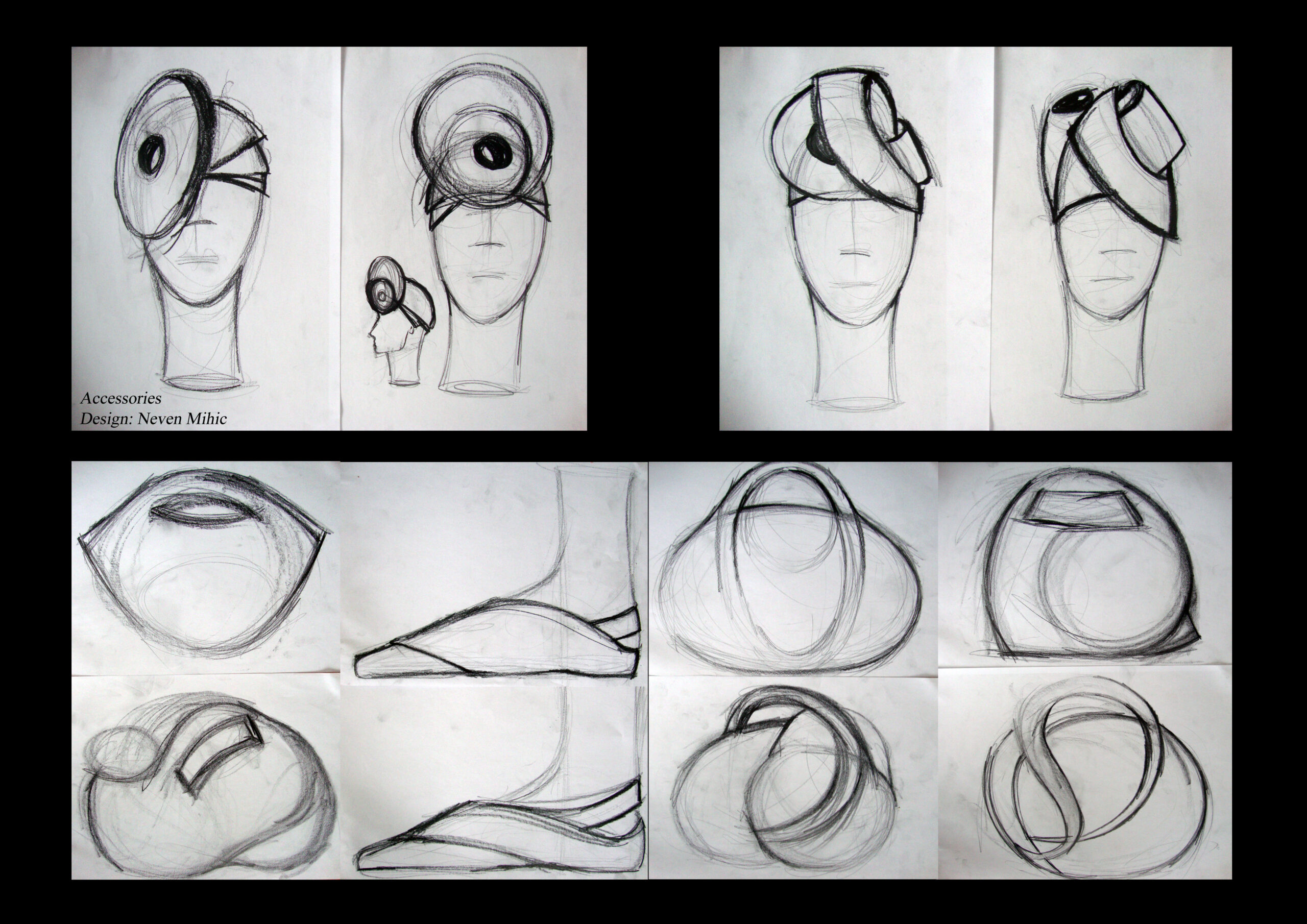 Accessories
Design: Neven Mihic